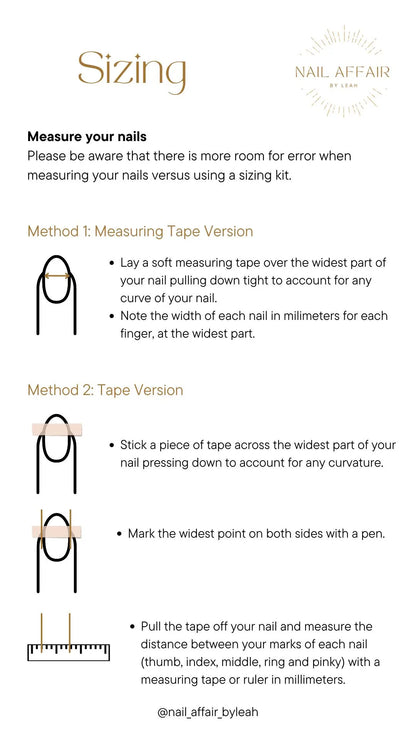 Sizing

NAIL AFFAIR
BY LEAH

**Measure your nails**
Please be aware that there is more room for error when measuring your nails versus using a sizing kit.

Method 1: Measuring Tape Version

• Lay a soft measuring tape over the widest part of your nail pulling down tight to account for any curve of your nail.
• Note the width of each nail in milimeters for each finger, at the widest part.

Method 2: Tape Version

• Stick a piece of tape across the widest part of your nail pressing down to account for any curvature.

• Mark the widest point on both sides with a pen.

• Pull the tape off your nail and measure the distance between your marks of each nail (thumb, index, middle, ring and pinky) with a measuring tape or ruler in millimeters.

@nail_affair_byleah